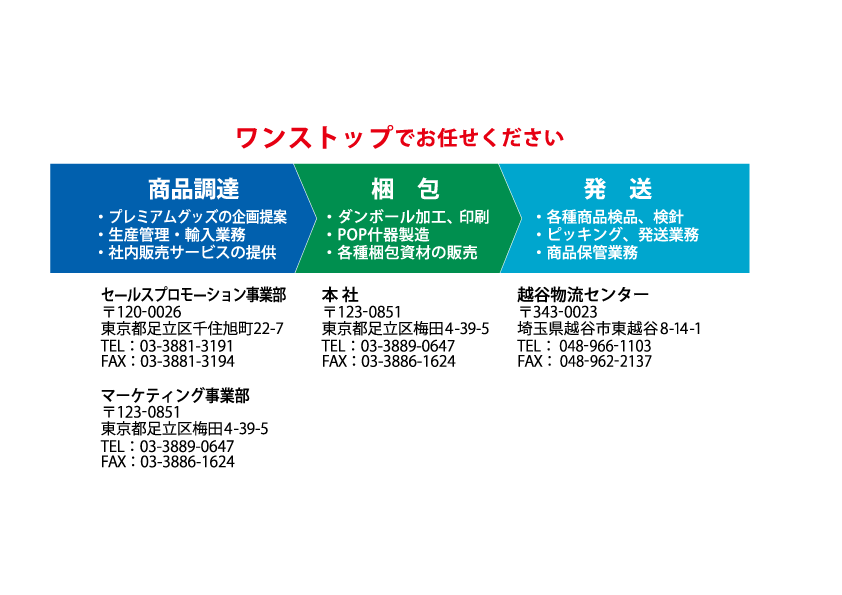 ワンストップでお任せください

商品調達
・プレミアムグッズの企画提案
・生産管理・輸入業務
・社内販売サービスの提供

梱 包
・ダンボール加工、印刷
・POP什器製造
・各種梱包資材の販売

発 送
・各種商品検品、検針
・ピッキング、発送業務
・商品保管業務

セールスプロモーション事業部
〒120-0026
東京都足立区千住旭町22-7
TEL：03-3881-3191
FAX：03-3881-3194

マーケティング事業部
〒123-0851
東京都足立区梅田4-39-5
TEL：03-3889-0647
FAX：03-3886-1624

本 社
〒123-0851
東京都足立区梅田4-39-5
TEL：03-3889-0647
FAX：03-3886-1624

越谷物流センター
〒343-0023
埼玉県越谷市東越谷8-14-1
TEL：048-966-1103
FAX：048-962-2137